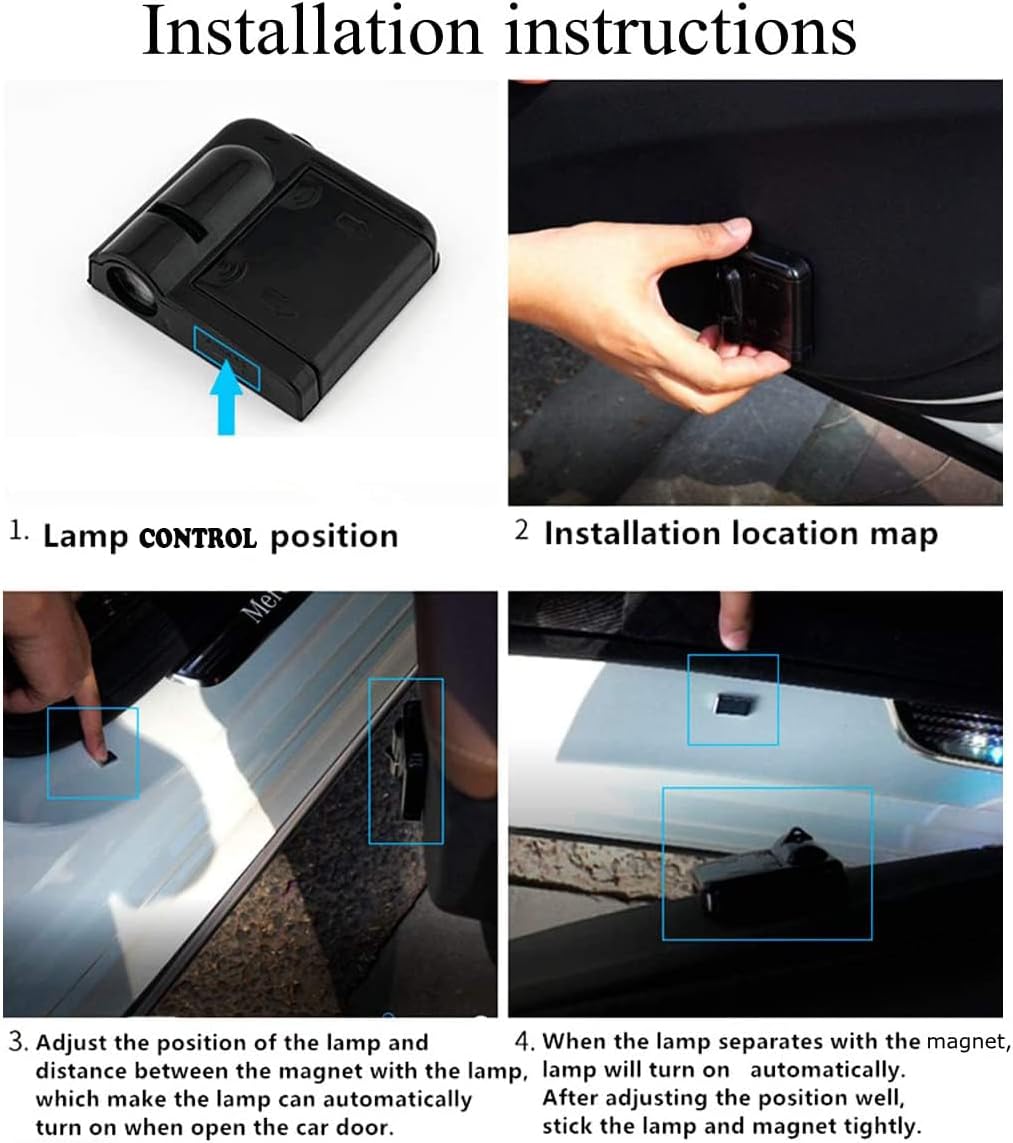 Installation instructions

1. Lamp CONTROL position

2 Installation location map

Me

3. Adjust the position of the lamp and distance between the magnet with the lamp, which make the lamp can automatically turn on when open the car door.

4. When the lamp separates with the magnet, lamp will turn on automatically. After adjusting the position well, stick the lamp and magnet tightly.